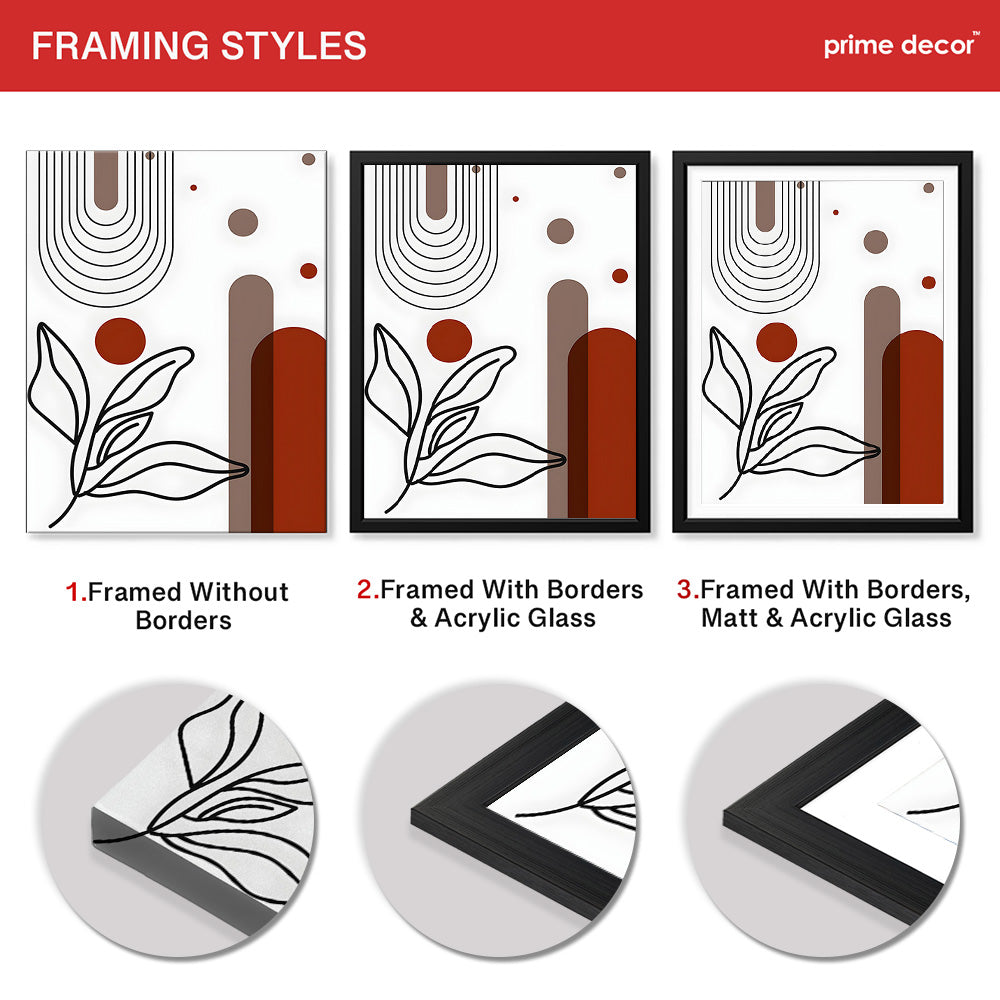 FRAMING STYLES

prime decor™

1.Framed Without Borders

2.Framed With Borders & Acrylic Glass

3.Framed With Borders, Matt & Acrylic Glass