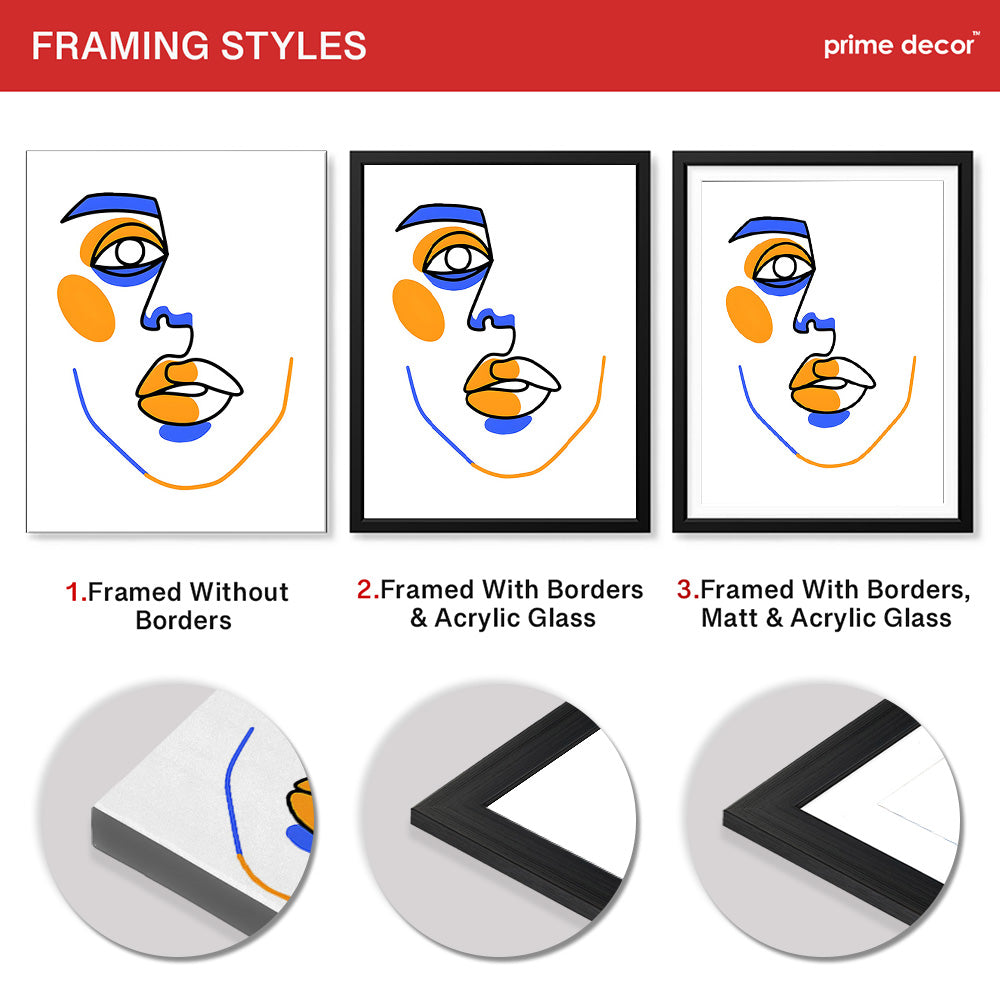 FRAMING STYLES

prime decor™

1.Framed Without Borders

2.Framed With Borders & Acrylic Glass

3.Framed With Borders, Matt & Acrylic Glass