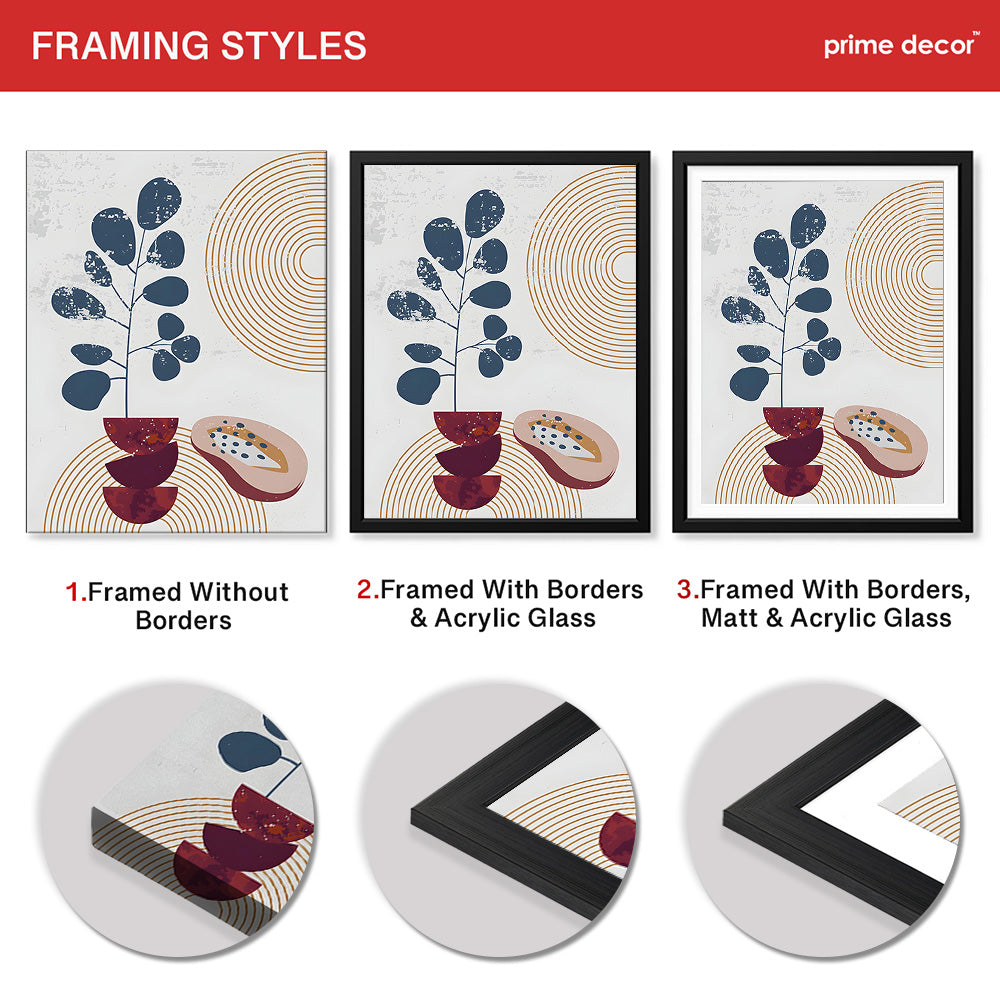 FRAMING STYLES

prime decor™

1.Framed Without Borders

2.Framed With Borders & Acrylic Glass

3.Framed With Borders, Matt & Acrylic Glass