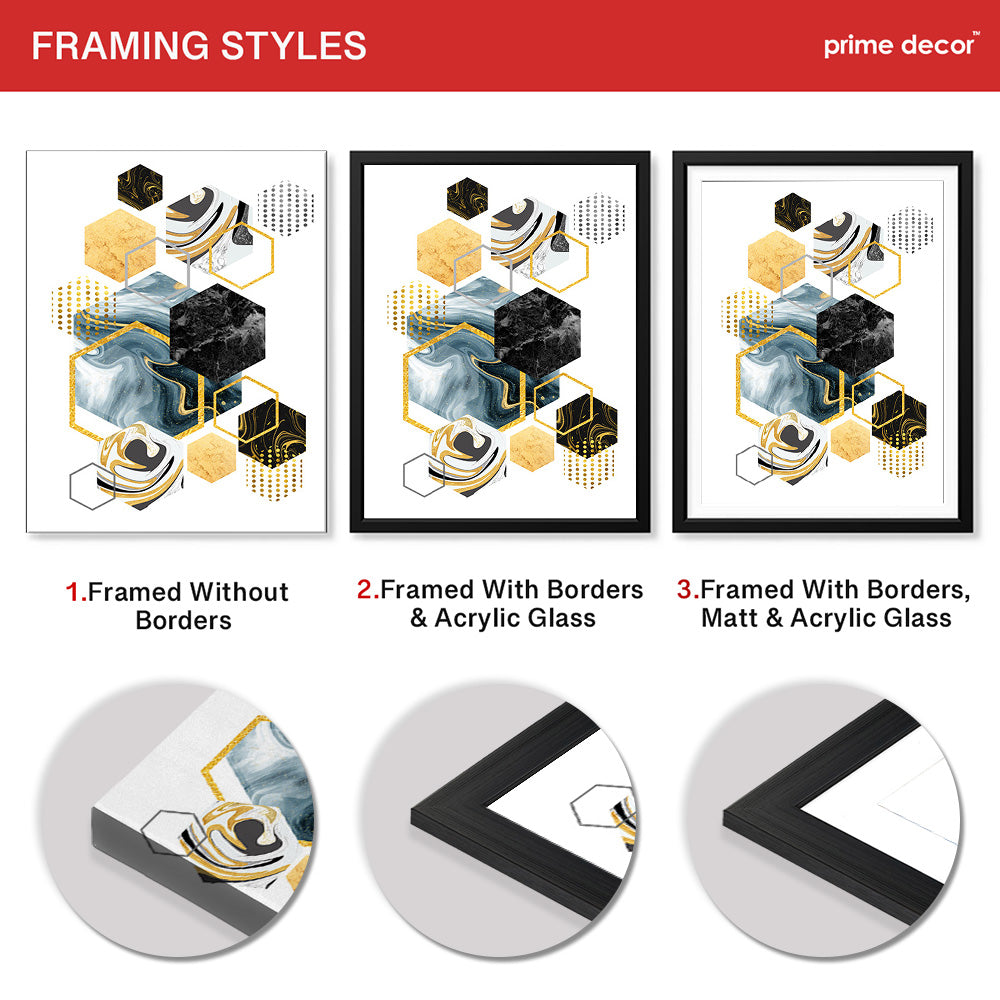 FRAMING STYLES

prime decor™

1.Framed Without Borders

2.Framed With Borders & Acrylic Glass

3.Framed With Borders, Matt & Acrylic Glass