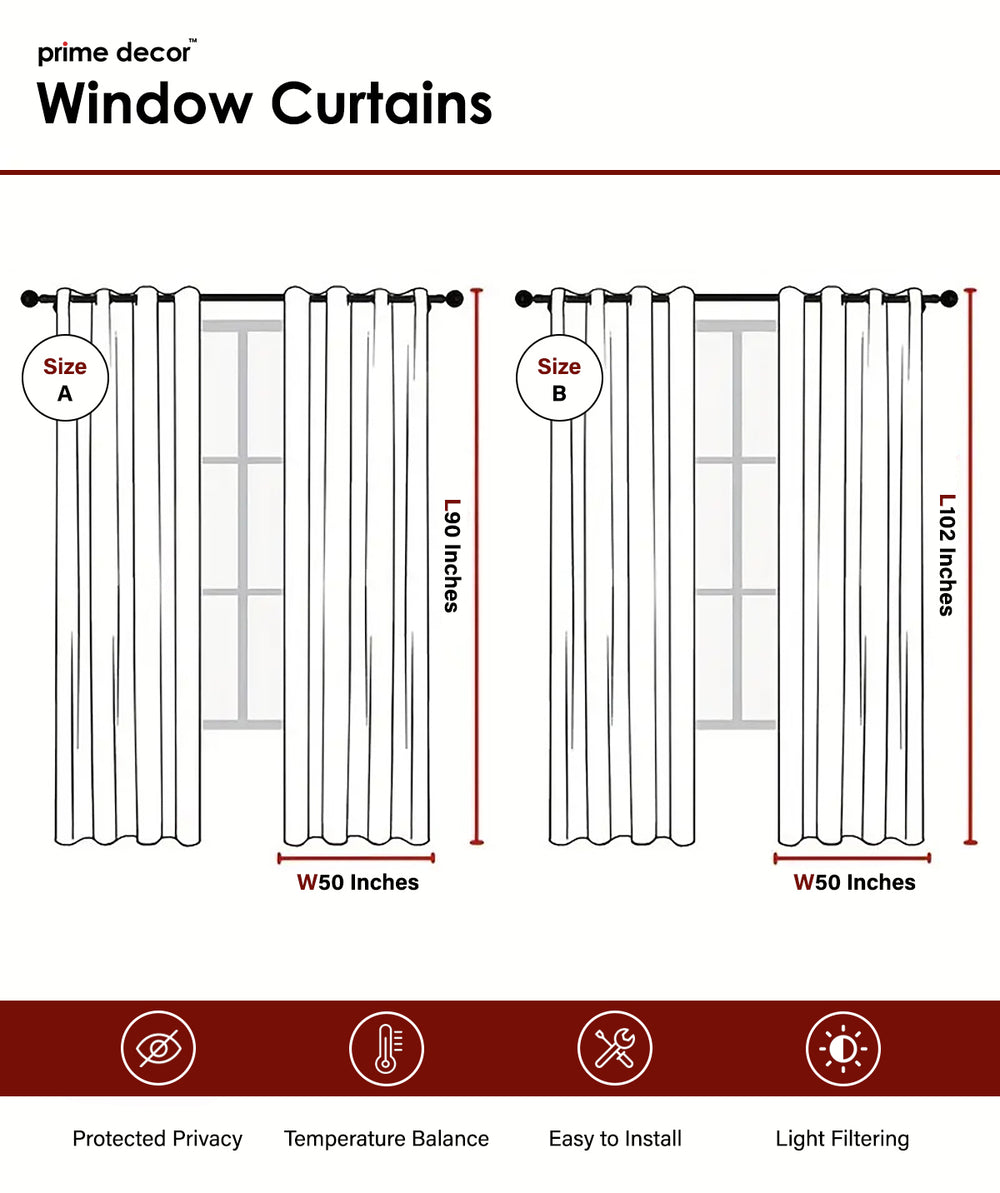 prime decor™
Window Curtains

Size A

L90 Inches

W50 Inches

Size B

L102 Inches

W50 Inches

Protected Privacy

Temperature Balance

Easy to Install

Light Filtering