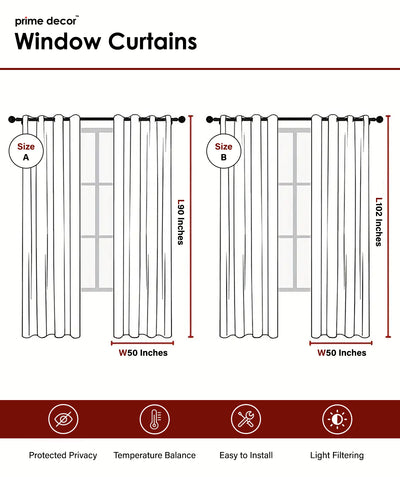 prime decor™
Window Curtains

Size
A

L90 Inches

W50 Inches

Size
B

L102 Inches

W50 Inches

Protected Privacy

Temperature Balance

Easy to Install

Light Filtering