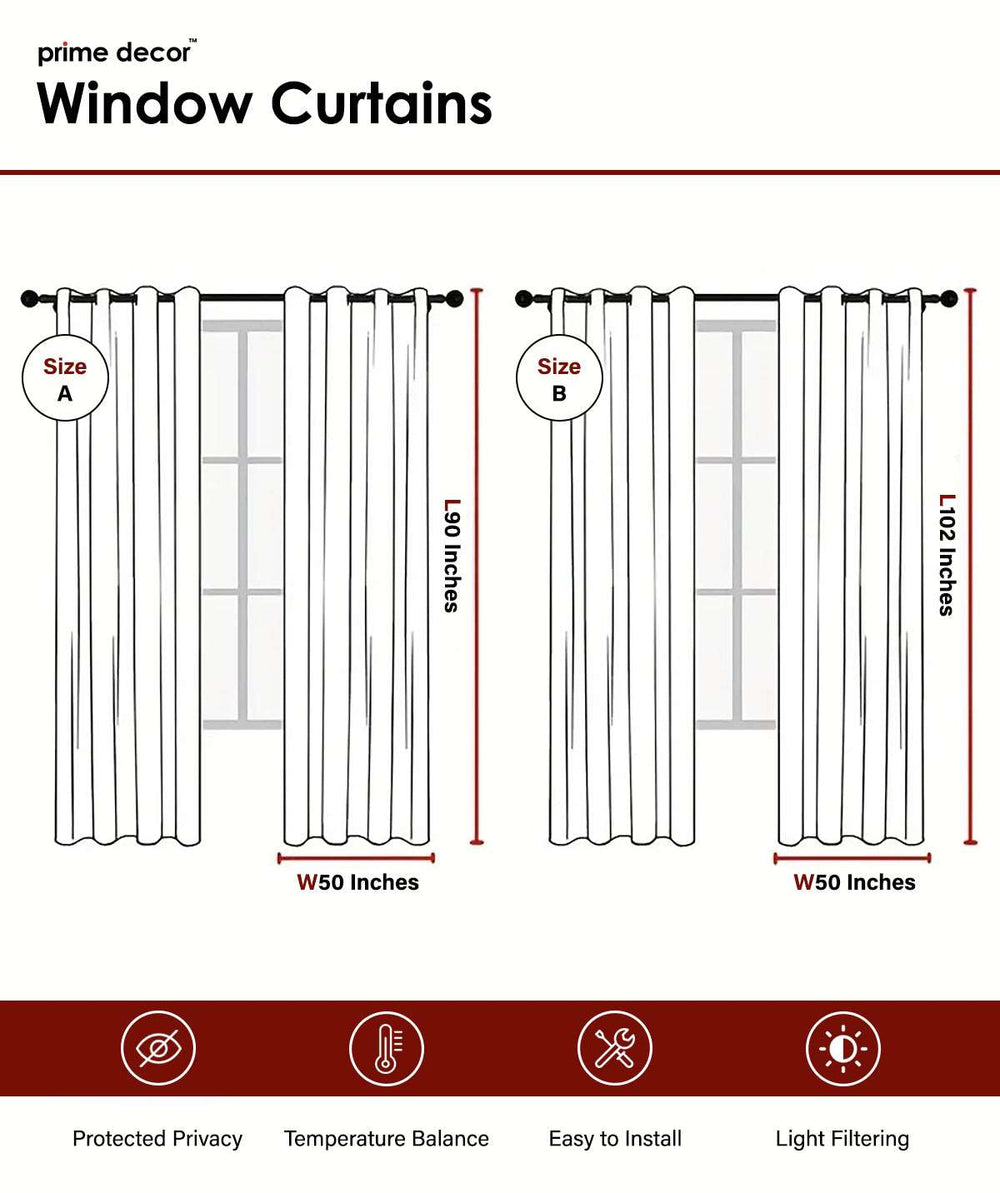 prime decor™
Window Curtains

Size A

L90 Inches

W50 Inches

Size B

L102 Inches

W50 Inches

Protected Privacy

Temperature Balance

Easy to Install

Light Filtering